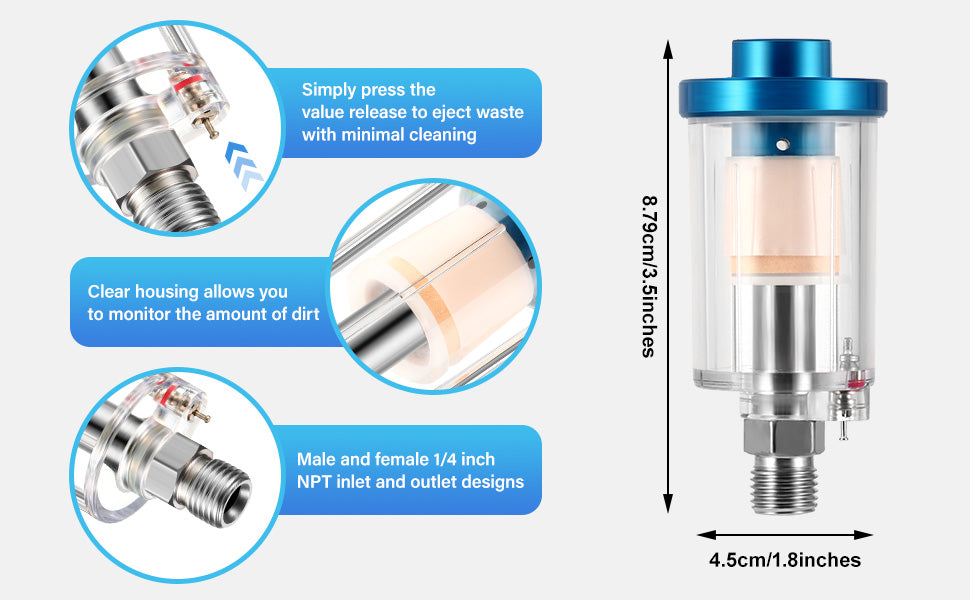 Simply press the value release to eject waste with minimal cleaning

Clear housing allows you to monitor the amount of dirt

Male and female 1/4 inch NPT inlet and outlet designs

8.79cm/3.5inches

4.5cm/1.8inches